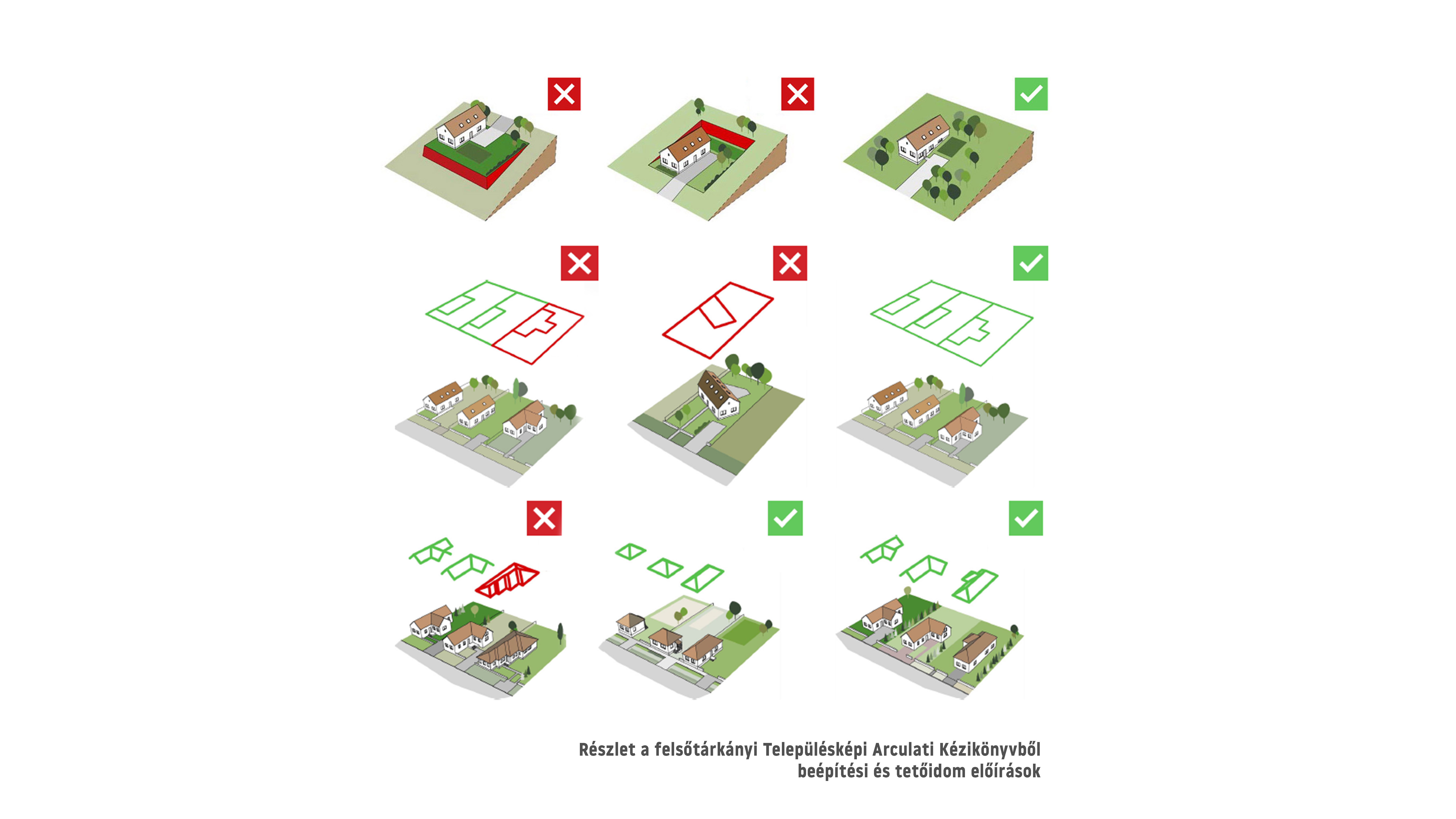 Részlet a felsőtárkányi Településképi Arculati Kézikönyvből
beépítési és tetőidom előírások